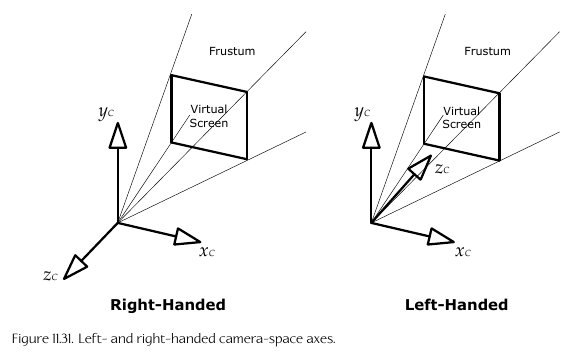 Frustum

Virtual Screen

$y_C$

$x_C$

$z_C$

Right-Handed

Frustum

Virtual Screen

$y_C$

$z_C$

$x_C$

Left-Handed

Figure 11.31. Left- and right-handed camera-space axes.