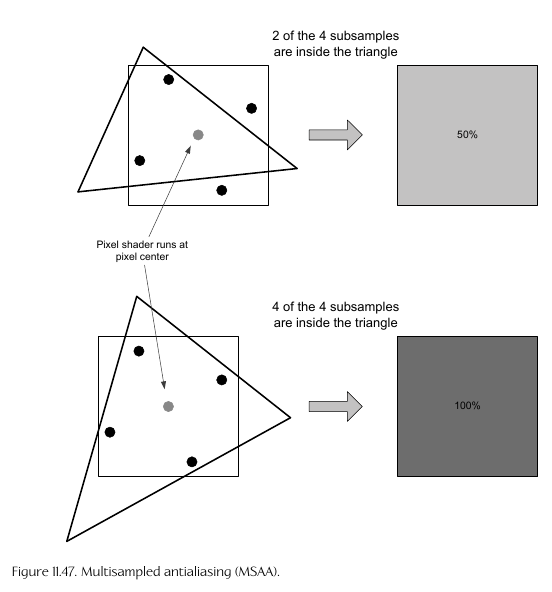 2 of the 4 subsamples are inside the triangle

50%

Pixel shader runs at pixel center

4 of the 4 subsamples are inside the triangle

100%

Figure 11.47. Multisampled antialiasing (MSAA).